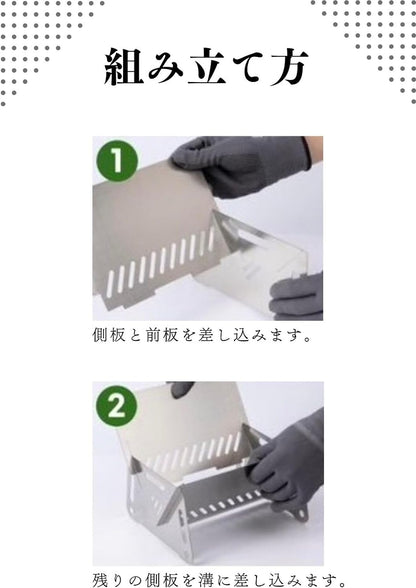 組み立て方

1

側板と前板を差し込みます。

2

残りの側板を溝に差し込みます。